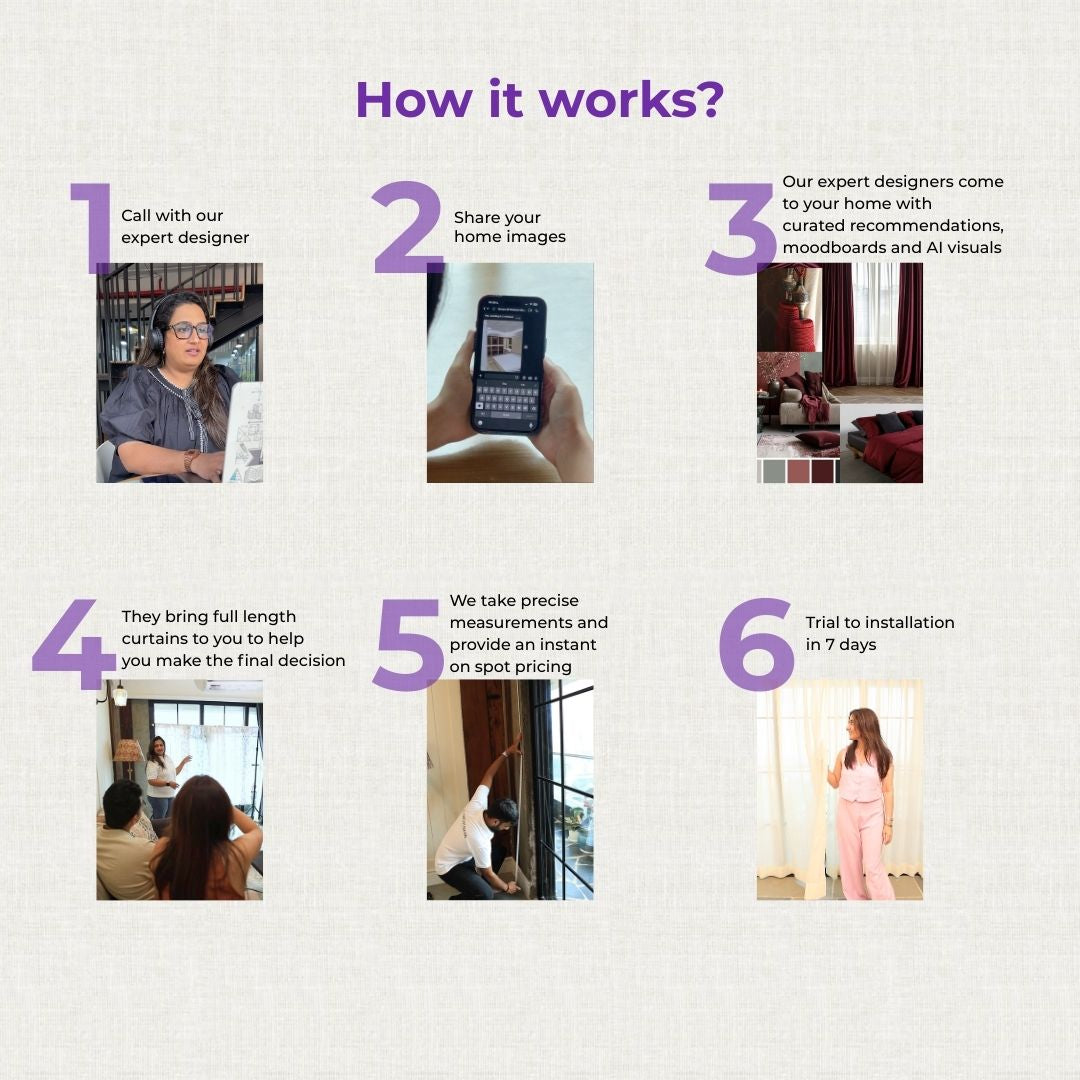 How it works?

1 Call with our expert designer

2 Share your home images

3 Our expert designers come to your home with curated recommendations, moodboards and AI visuals

4 They bring full length curtains to you to help you make the final decision

5 We take precise measurements and provide an instant on spot pricing

6 Trial to installation in 7 days